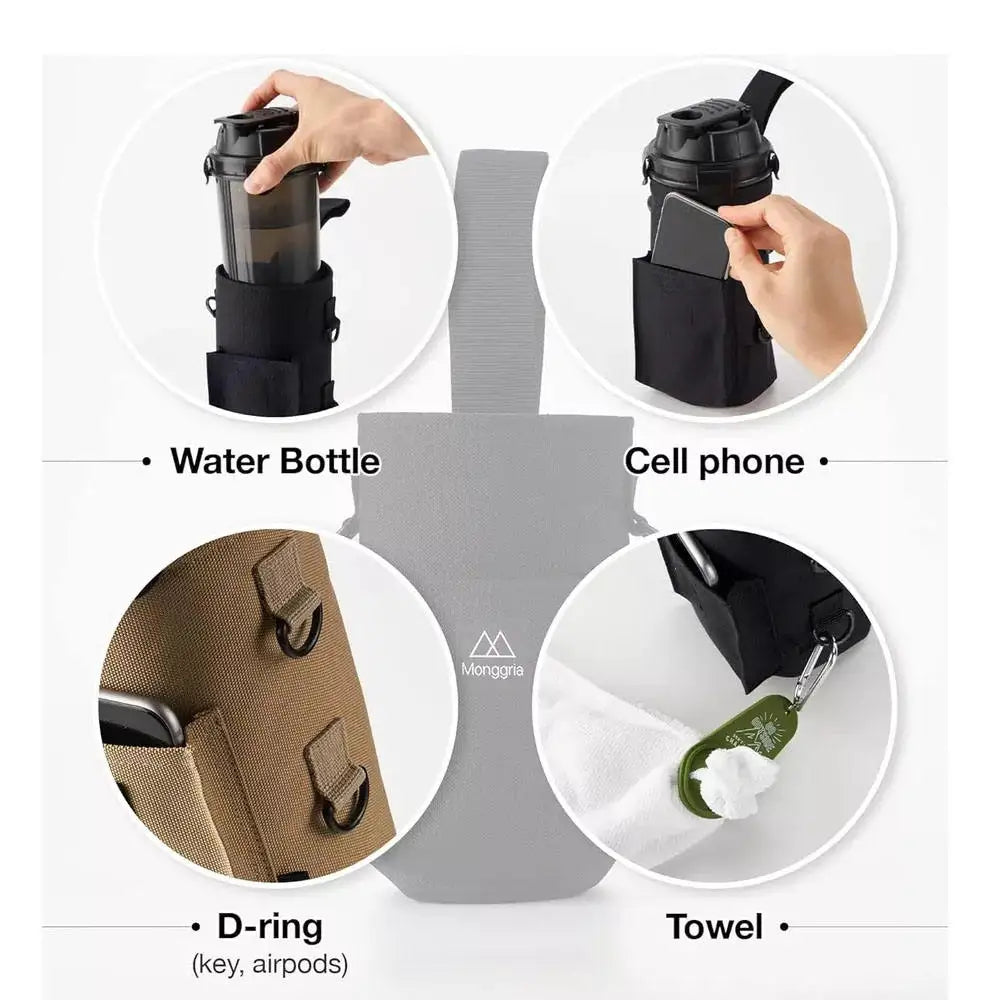 • Water Bottle

Cell phone •

Monggria

• D-ring
(key, airpods)

Towel •